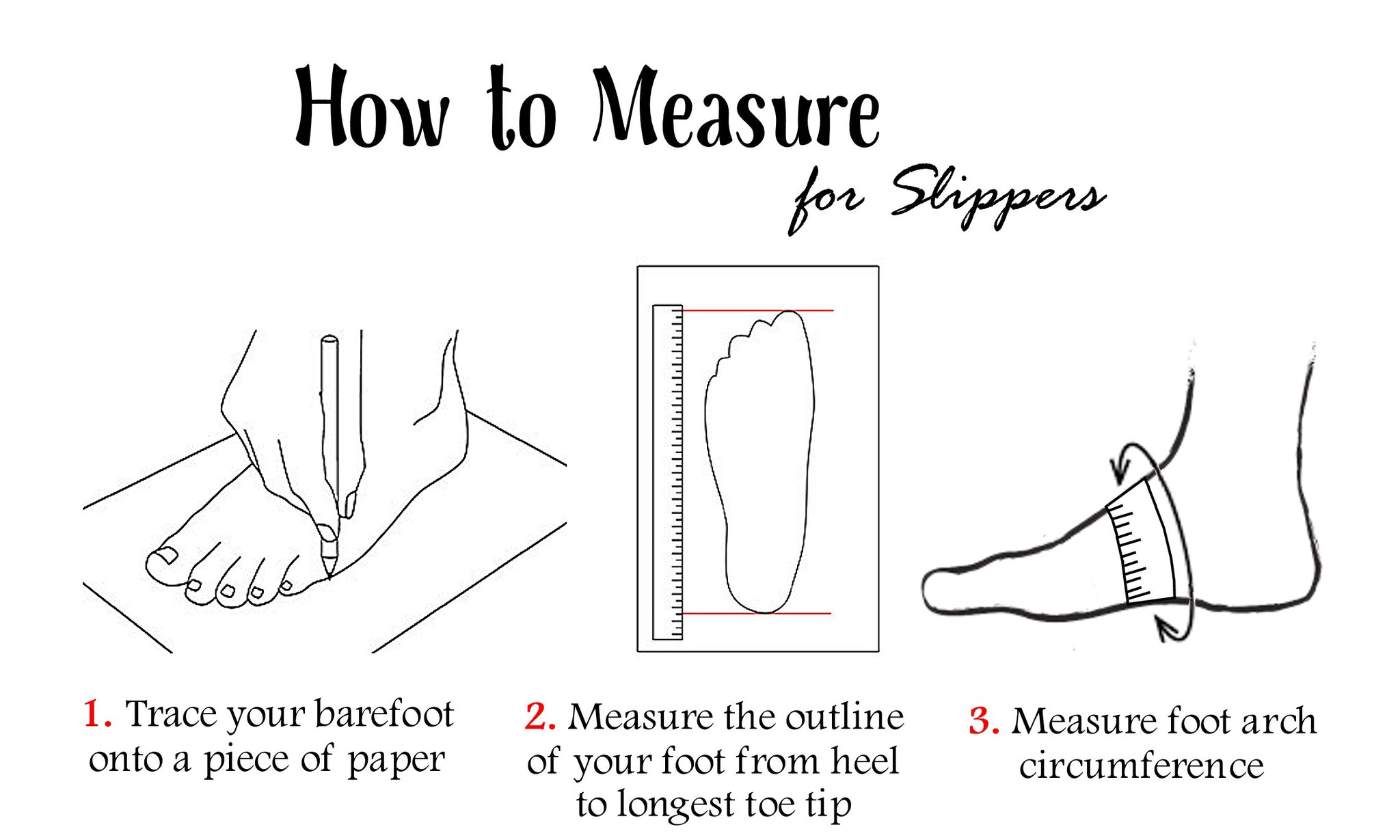 How to Measure

for Slippers

1. Trace your barefoot onto a piece of paper

2. Measure the outline of your foot from heel to longest toe tip

3. Measure foot arch circumference